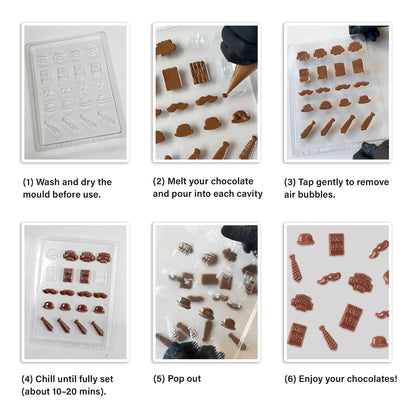 (1) Wash and dry the mould before use.

(2) Melt your chocolate and pour into each cavity

(3) Tap gently to remove air bubbles.

(4) Chill until fully set (about 10-20 mins).

(5) Pop out

(6) Enjoy your chocolates!